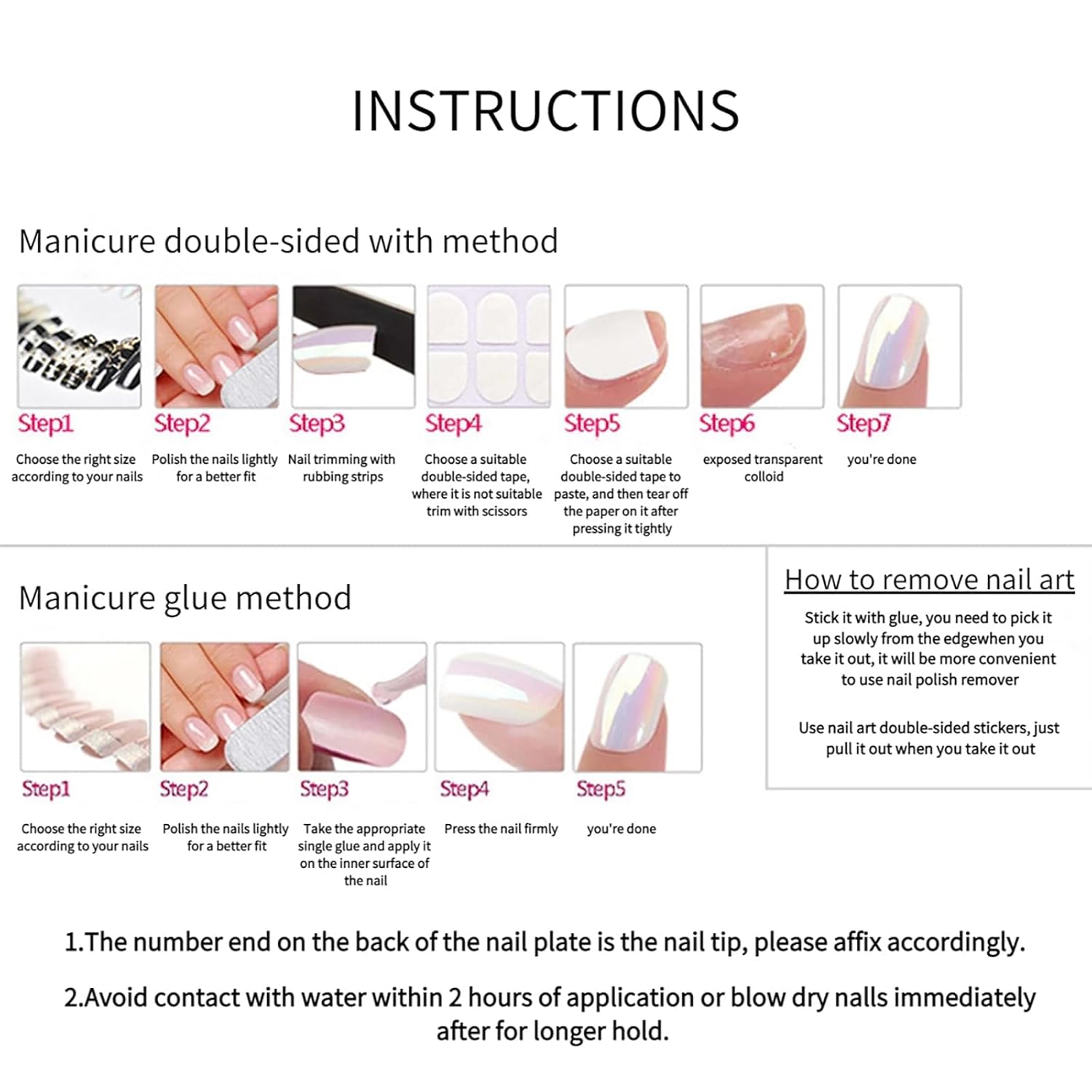 INSTRUCTIONS

Manicure double-sided with method

Step1
Choose the right size according to your nails

Step2
Polish the nails lightly for a better fit

Step3
Nail trimming with rubbing strips

Step4
Choose a suitable double-sided tape, where it is not suitable trim with scissors

Step5
Choose a suitable double-sided tape to paste, and then tear off the paper on it after pressing it tightly

Step6
exposed transparent colloid

Step7
you're done

Manicure glue method

Step1
Choose the right size according to your nails

Step2
Polish the nails lightly for a better fit

Step3
Take the appropriate single glue and apply it on the inner surface of the nail

Step4
Press the nail firmly

Step5
you're done

How to remove nail art

Stick it with glue, you need to pick it up slowly from the edgewhen you take it out, it will be more convenient to use nail polish remover

Use nail art double-sided stickers, just pull it out when you take it out

1.The number end on the back of the nail plate is the nail tip, please affix accordingly.

2.Avoid contact with water within 2 hours of application or blow dry nalls immediately after for longer hold.