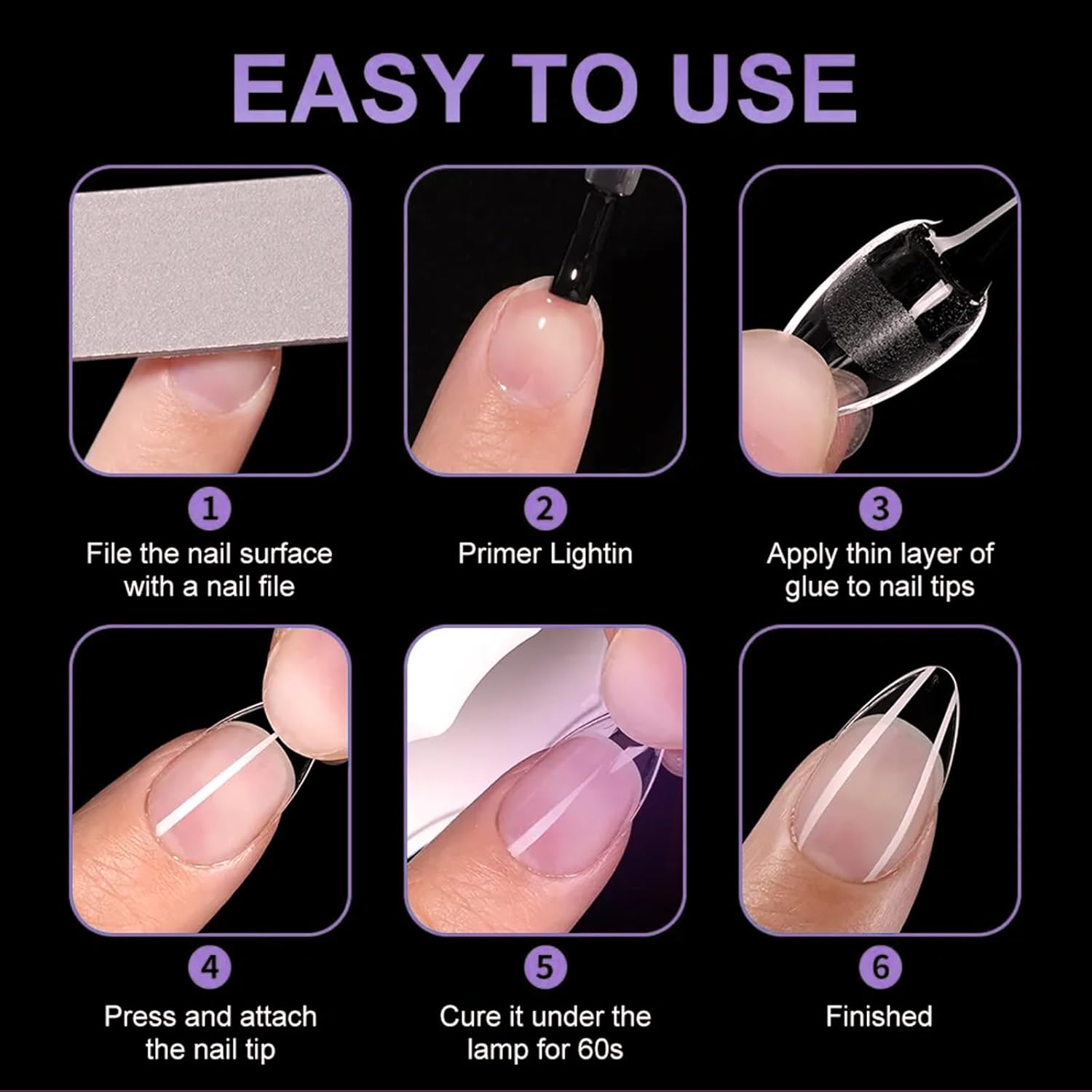 EASY TO USE

1
File the nail surface with a nail file

2
Primer Lightin

3
Apply thin layer of glue to nail tips

4
Press and attach the nail tip

5
Cure it under the lamp for 60s

6
Finished